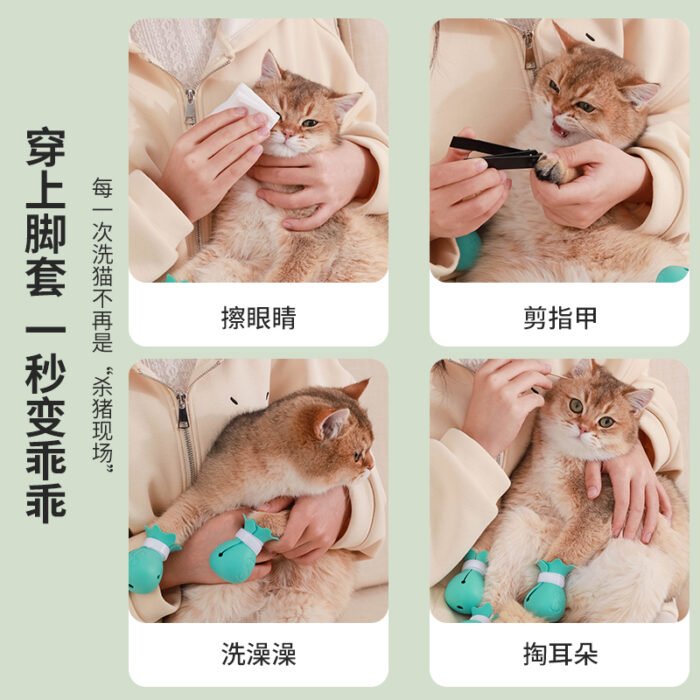 穿上脚套 一秒变乖乖

每一次洗猫不再是“杀猪现场”

擦眼睛

剪指甲

洗澡澡

掏耳朵