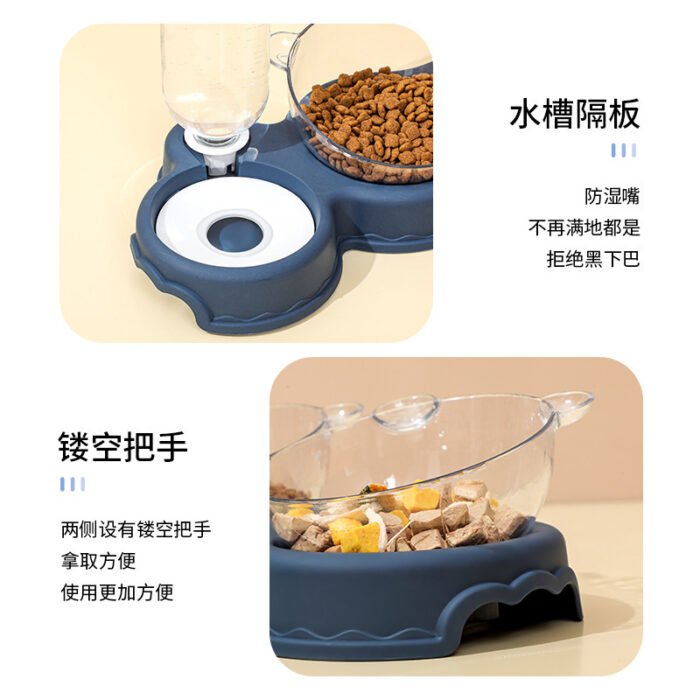 水槽隔板

防湿嘴
不再满地都是
拒绝黑下巴

镂空把手

两侧设有镂空把手
拿取方便
使用更加方便