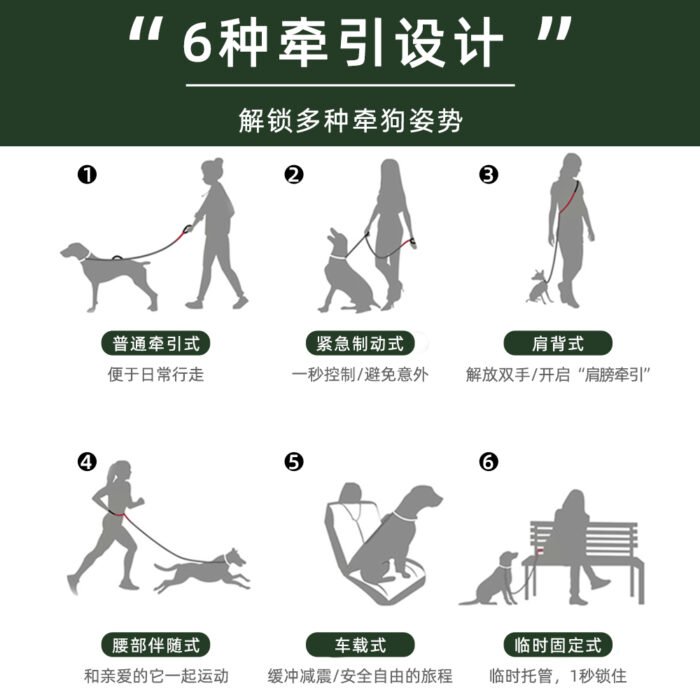 “ 6种牵引设计 ”

解锁多种牵狗姿势

❶

普通牵引式

便于日常行走

❷

紧急制动式

一秒控制/避免意外

❸

肩背式

解放双手/开启“肩膀牵引”

❹

腰部伴随式

和亲爱的它一起运动

❺

车载式

缓冲减震/安全自由的旅程

❻

临时固定式

临时托管，1秒锁住